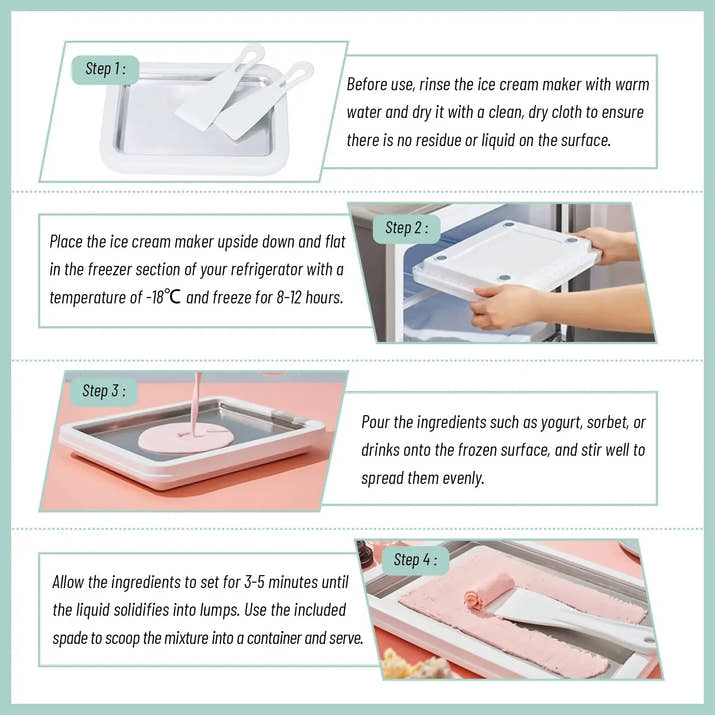 Step 1 :

Before use, rinse the ice cream maker with warm water and dry it with a clean, dry cloth to ensure there is no residue or liquid on the surface.

Step 2 :

Place the ice cream maker upside down and flat in the freezer section of your refrigerator with a temperature of -18℃ and freeze for 8-12 hours.

Step 3 :

Pour the ingredients such as yogurt, sorbet, or drinks onto the frozen surface, and stir well to spread them evenly.

Step 4 :

Allow the ingredients to set for 3-5 minutes until the liquid solidifies into lumps. Use the included spade to scoop the mixture into a container and serve.